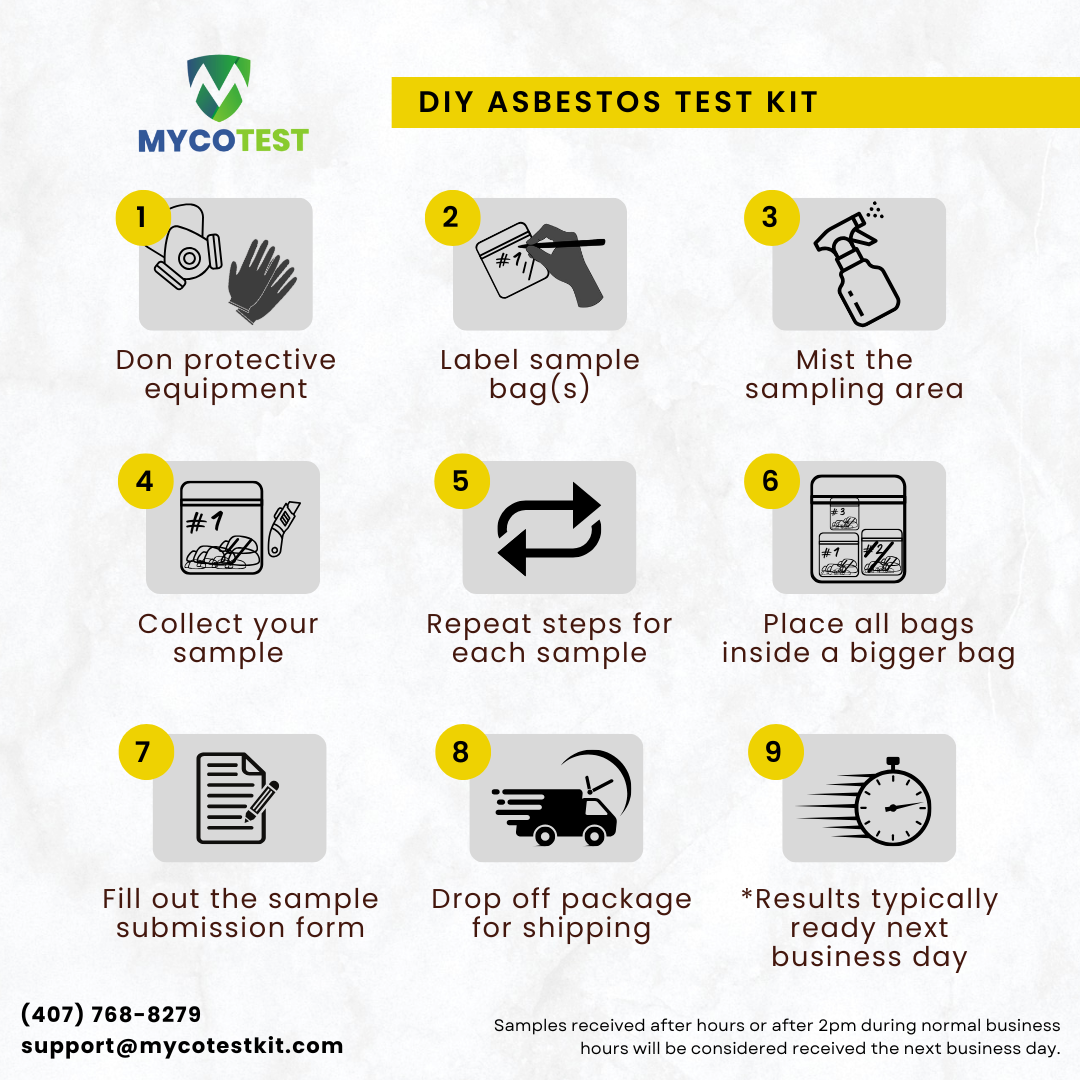 MYCOTEST

DIY ASBESTOS TEST KIT

1
Don protective equipment

2
#1
Label sample bag(s)

3
Mist the sampling area

4
#1
Collect your sample

5
Repeat steps for each sample

6
#3
#1
#2
Place all bags inside a bigger bag

7
Fill out the sample submission form

8
Drop off package for shipping

9
*Results typically ready next business day

(407) 768-8279
support@mycotestkit.com

Samples received after hours or after 2pm during normal business hours will be considered received the next business day.